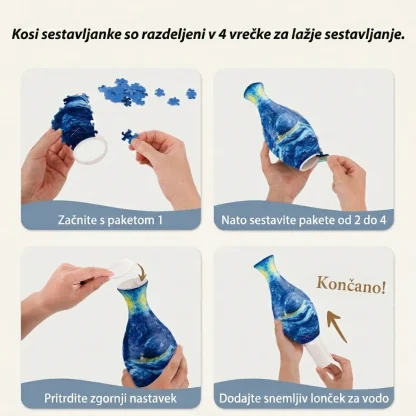 Kosi sestavljanke so razdeljeni v 4 vrečke za lažje sestavljanje.

Začnite s paketom 1

Nato sestavite pakete od 2 do 4

Pritrdite zgornji nastavek

Končano!

Dodajte snemljiv lonček za vodo