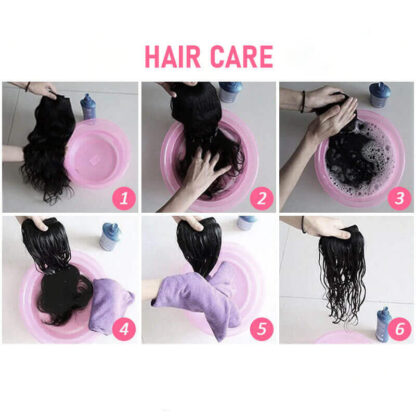 HAIR CARE

1

2

3

4

5

6