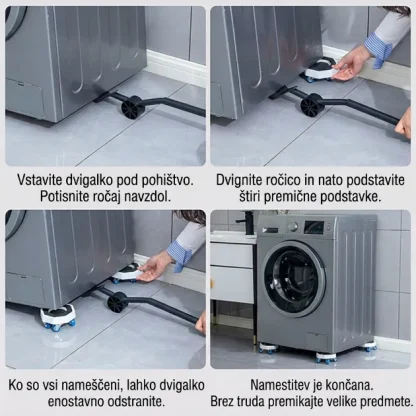 Vstavite dvigalko pod pohištvo.
Potisnite ročaj navzdol.

Dvignite ročico in nato podstavite štiri premične podstavke.

Ko so vsi nameščeni, lahko dvigalko enostavno odstranite.

Namestitev je končana.
Brez truda premikajte velike predmete.