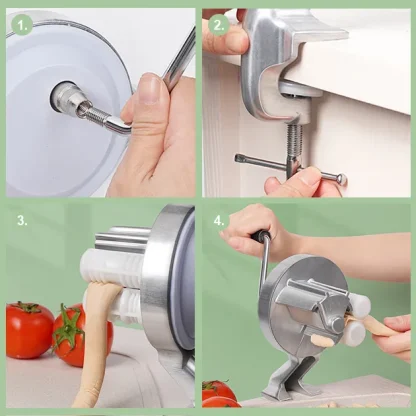 1.

2.

3.

4.