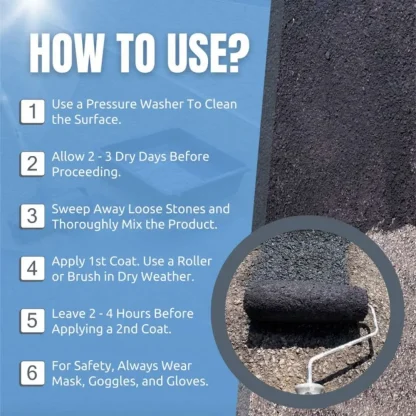 HOW TO USE?

1 Use a Pressure Washer To Clean the Surface.

2 Allow 2 - 3 Dry Days Before Proceeding.

3 Sweep Away Loose Stones and Thoroughly Mix the Product.

4 Apply 1st Coat. Use a Roller or Brush in Dry Weather.

5 Leave 2 - 4 Hours Before Applying a 2nd Coat.

6 For Safety, Always Wear Mask, Goggles, and Gloves.