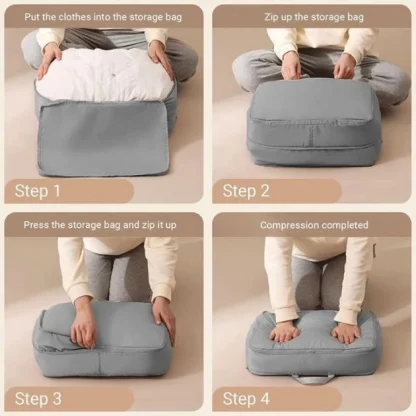 Put the clothes into the storage bag

Step 1

Zip up the storage bag

Step 2

Press the storage bag and zip it up

Step 3

Compression completed

Step 4