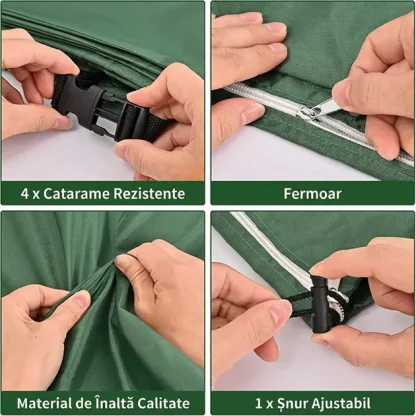 4 x Catarame Rezistente

Fermoar

Material de Înaltă Calitate

1 x Șnur Ajustabil